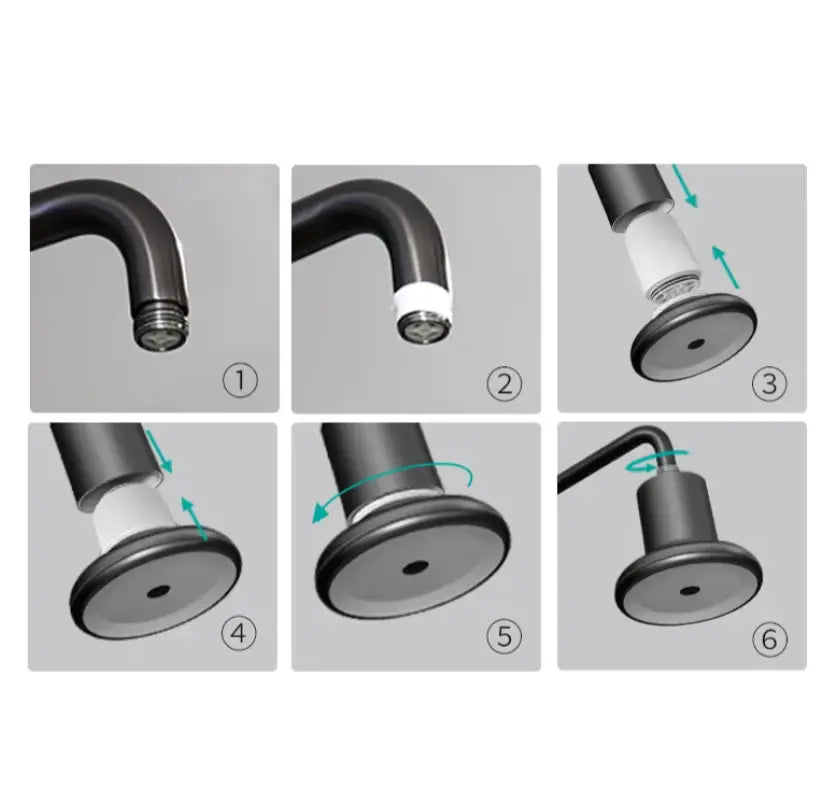 1

2

3

4

5

6